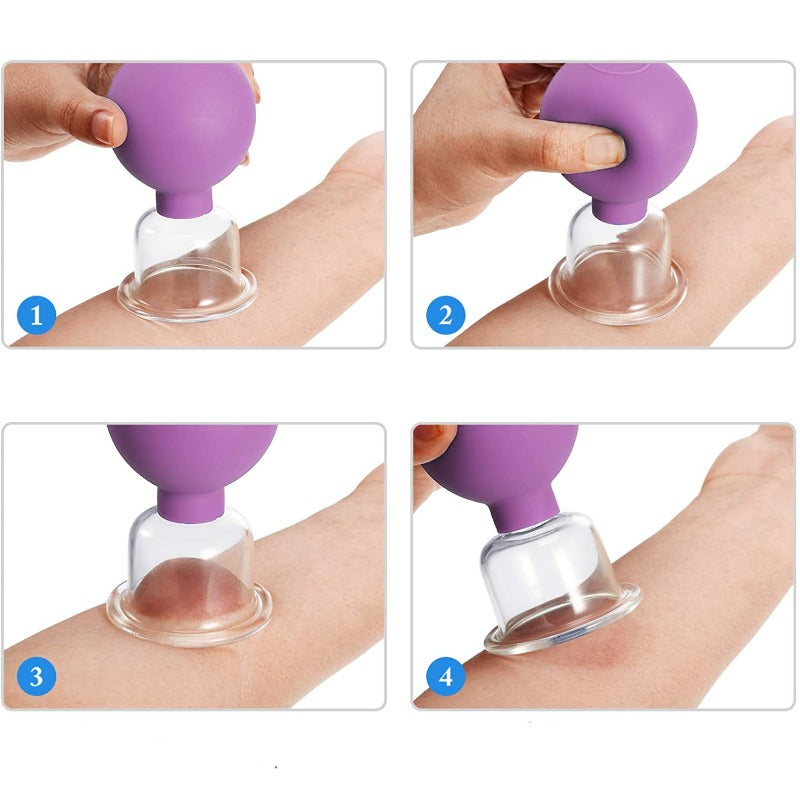 1

2

3

4